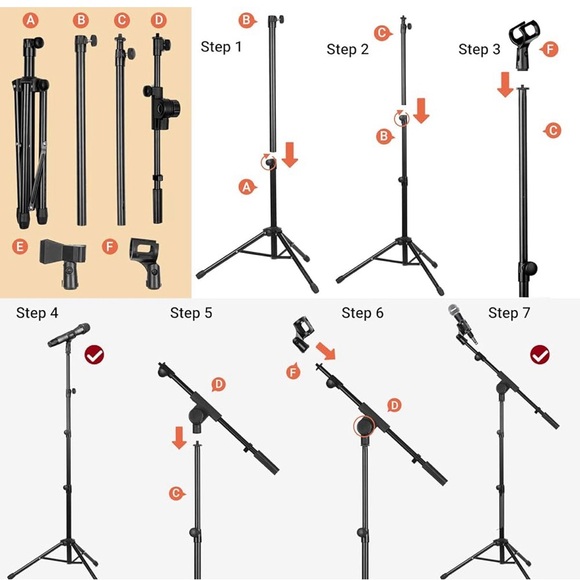 A B C D

E F

Step 1
B
A

Step 2
C
B

Step 3
F
C

Step 4

Step 5
D
C

Step 6
F
D

Step 7